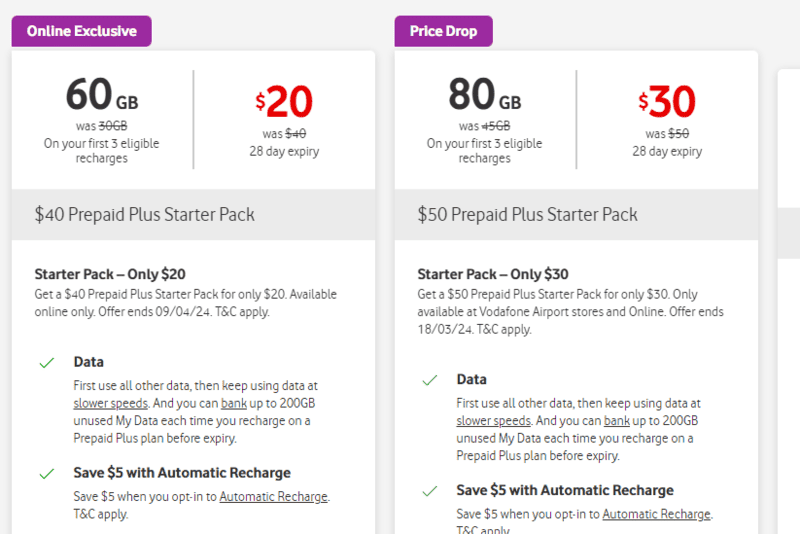 Online Exclusive

60 GB
was 30GB
On your first 3 eligible recharges

$20
was $40
28 day expiry

$40 Prepaid Plus Starter Pack

Starter Pack – Only $20
Get a $40 Prepaid Plus Starter Pack for only $20. Available online only. Offer ends 09/04/24. T&C apply.

Data
First use all other data, then keep using data at slower speeds. And you can bank up to 200GB unused My Data each time you recharge on a Prepaid Plus plan before expiry.

Save $5 with Automatic Recharge
Save $5 when you opt-in to Automatic Recharge. T&C apply.

Price Drop

80 GB
was 45GB
On your first 3 eligible recharges

$30
was $50
28 day expiry

$50 Prepaid Plus Starter Pack

Starter Pack – Only $30
Get a $50 Prepaid Plus Starter Pack for only $30. Only available at Vodafone Airport stores and Online. Offer ends 18/03/24. T&C apply.

Data
First use all other data, then keep using data at slower speeds. And you can bank up to 200GB unused My Data each time you recharge on a Prepaid Plus plan before expiry.

Save $5 with Automatic Recharge
Save $5 when you opt-in to Automatic Recharge. T&C apply.